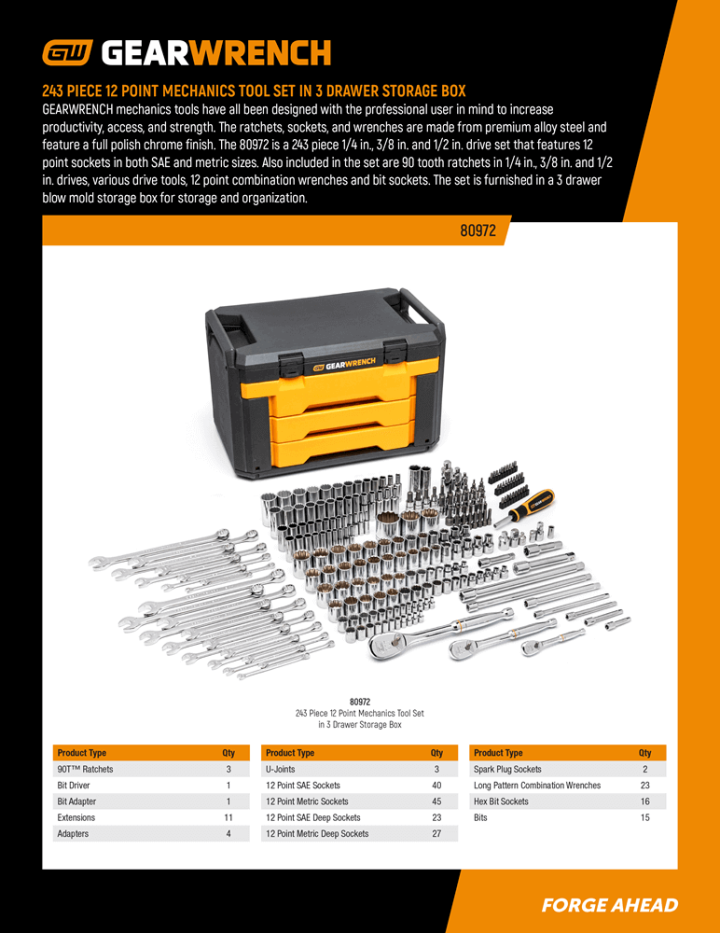 GW GEARWRENCH

243 PIECE 12 POINT MECHANICS TOOL SET IN 3 DRAWER STORAGE BOX

GEARWRENCH mechanics tools have all been designed with the professional user in mind to increase productivity, access, and strength. The ratchets, sockets, and wrenches are made from premium alloy steel and feature a full polish chrome finish. The 80972 is a 243 piece 1/4 in., 3/8 in. and 1/2 in. drive set that features 12 point sockets in both SAE and metric sizes. Also included in the set are 90 tooth ratchets in 1/4 in., 3/8 in. and 1/2 in. drives, various drive tools, 12 point combination wrenches and bit sockets. The set is furnished in a 3 drawer blow mold storage box for storage and organization.

80972

GW GEARWRENCH

80972
243 Piece 12 Point Mechanics Tool Set in 3 Drawer Storage Box

| Product Type | Qty |
|---|---|
| 90T™ Ratchets | 3 |
| Bit Driver | 1 |
| Bit Adapter | 1 |
| Extensions | 11 |
| Adapters | 4 |

| Product Type | Qty |
|---|---|
| U-Joints | 3 |
| 12 Point SAE Sockets | 40 |
| 12 Point Metric Sockets | 45 |
| 12 Point SAE Deep Sockets | 23 |
| 12 Point Metric Deep Sockets | 27 |

| Product Type | Qty |
|---|---|
| Spark Plug Sockets | 2 |
| Long Pattern Combination Wrenches | 23 |
| Hex Bit Sockets | 16 |
| Bits | 15 |

FORGE AHEAD